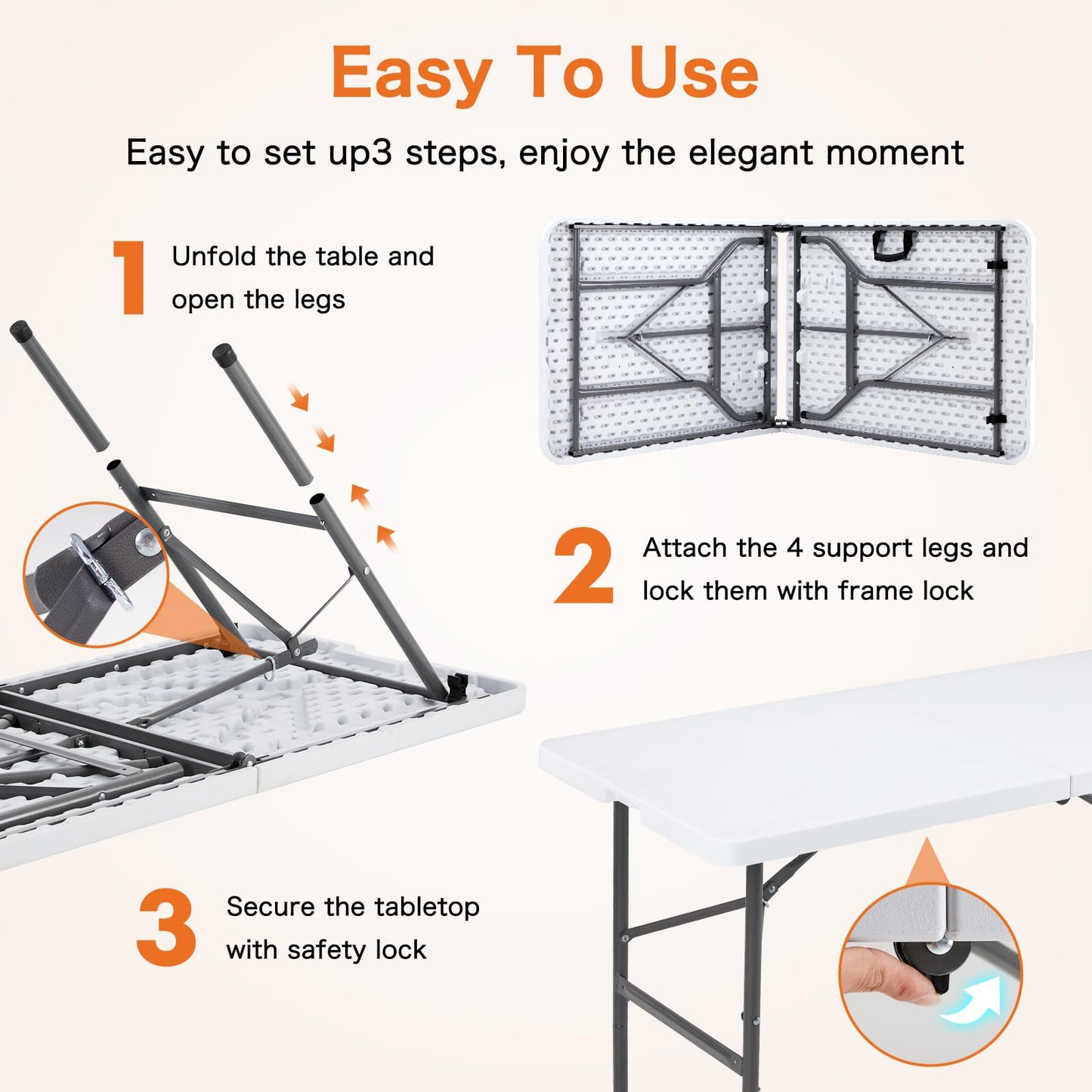 Easy To Use

Easy to set up3 steps, enjoy the elegant moment

1 Unfold the table and open the legs

2 Attach the 4 support legs and lock them with frame lock

3 Secure the tabletop with safety lock